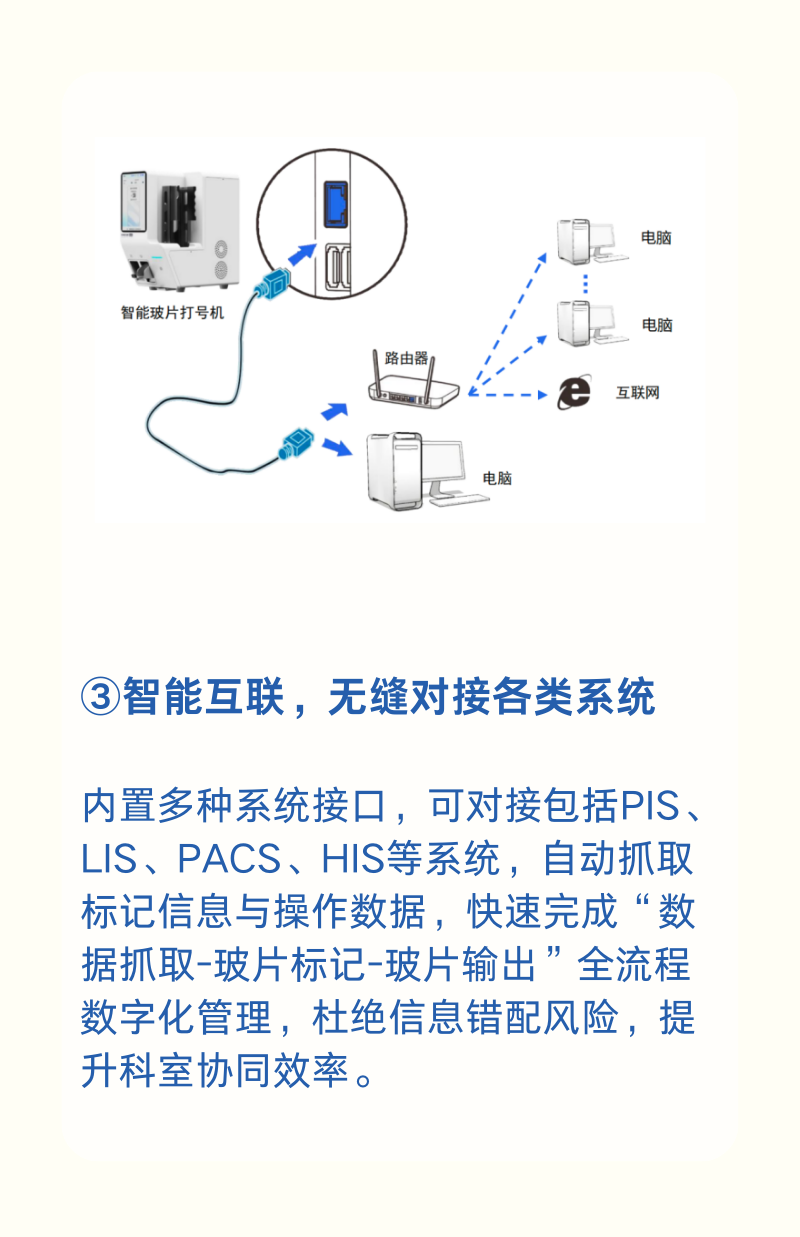 智能玻片打号机

路由器

电脑

电脑

互联网

电脑

③智能互联，无缝对接各类系统

内置多种系统接口，可对接包括PIS、LIS、PACS、HIS等系统，自动抓取标记信息与操作数据，快速完成“数据抓取-玻片标记-玻片输出”全流程数字化管理，杜绝信息错配风险，提升科室协同效率。